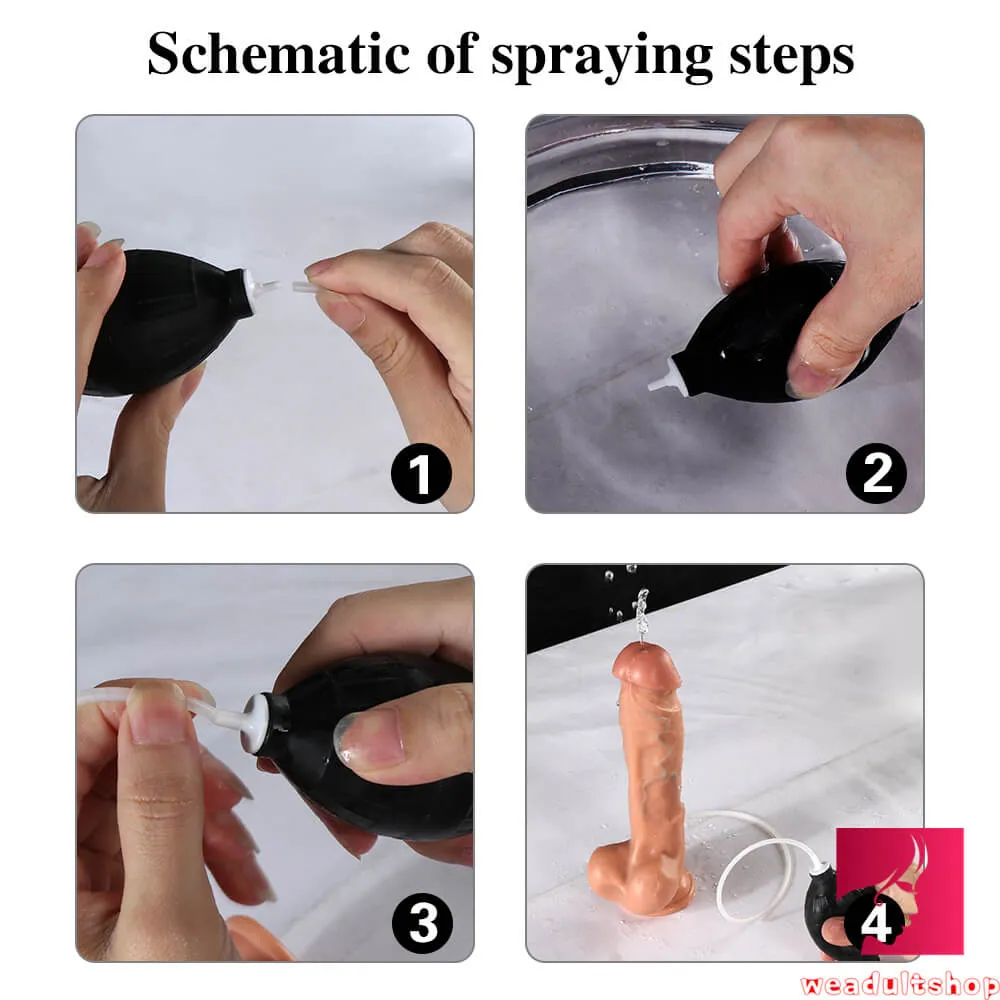 Schematic of spraying steps

1

2

3

4

weadultshop